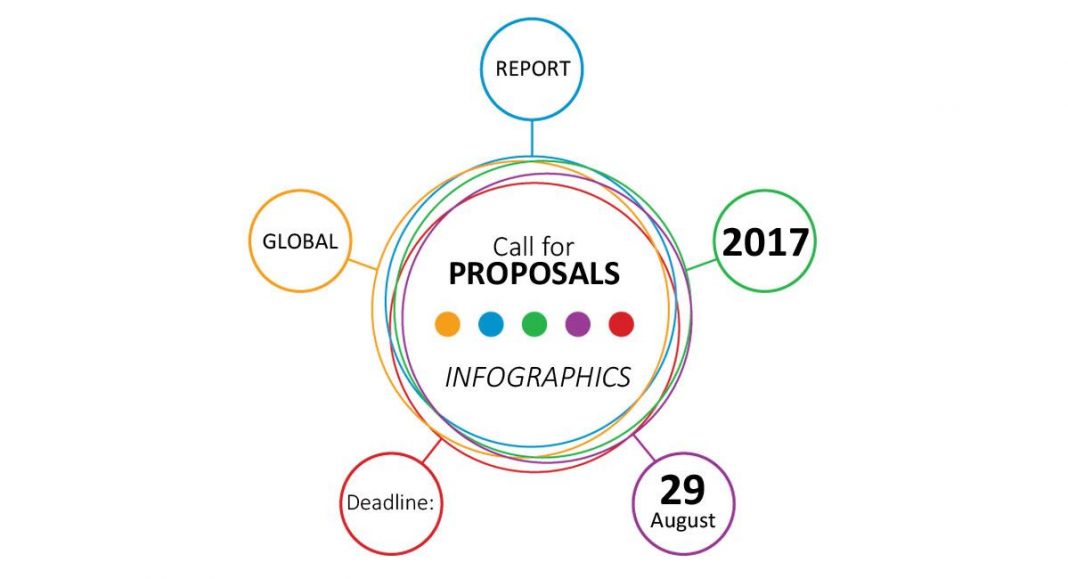 REPORT

GLOBAL

2017

Call for
PROPOSALS

INFOGRAPHICS

Deadline:

29
August